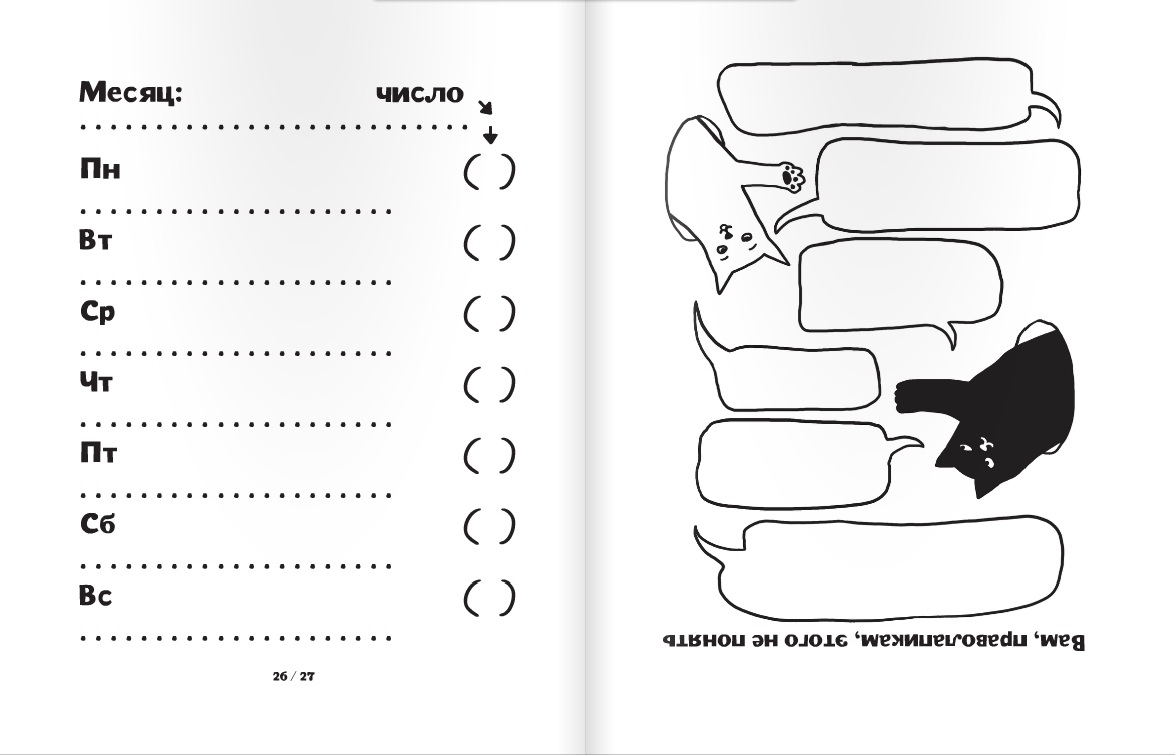 Месяц: число

Пн ( )

Вт ( )

Ср ( )

Чт ( )

Пт ( )

Сб ( )

Вс ( )

26 / 27

Вам, праволапикам, этого не понять